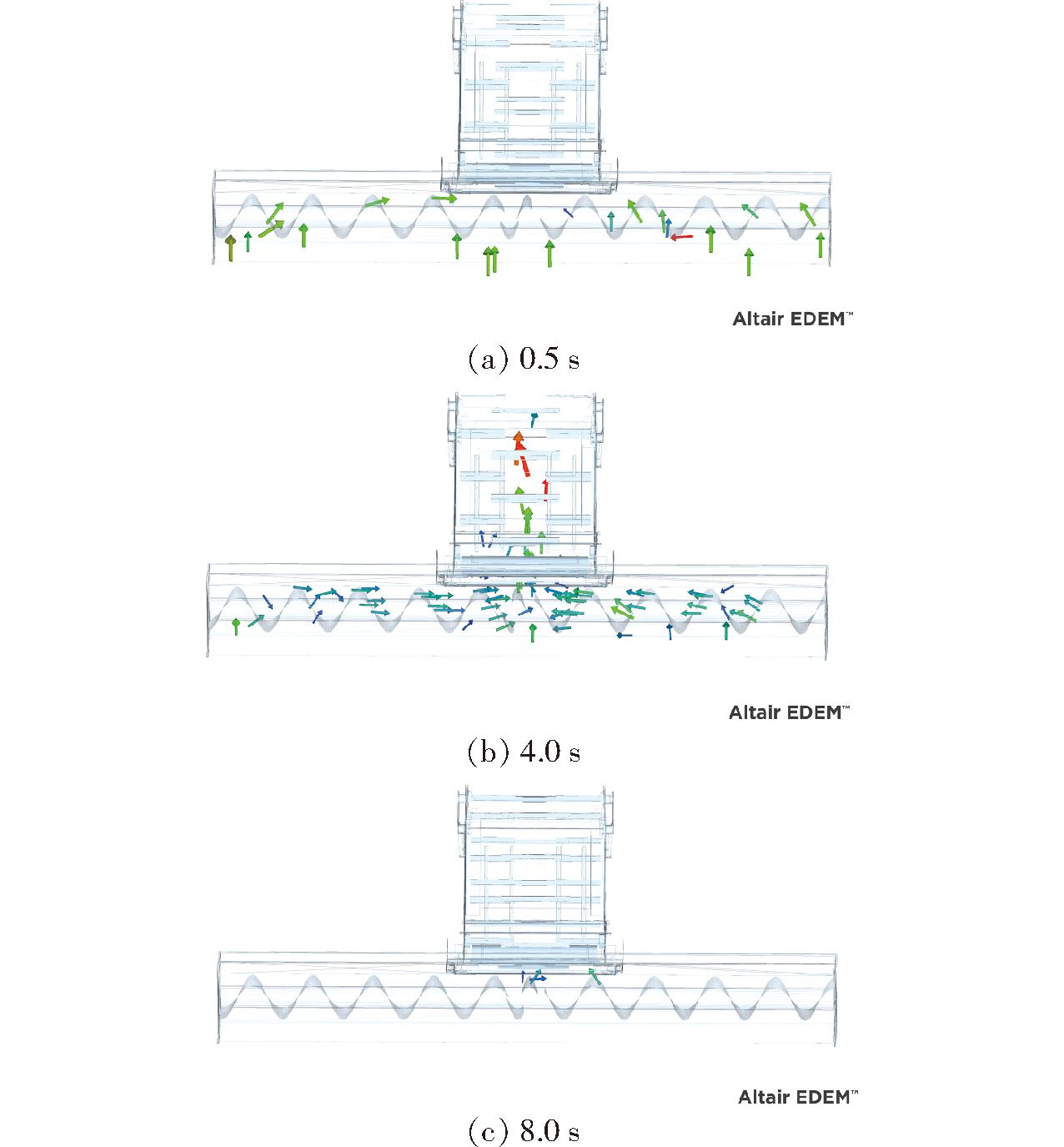 Altair EDEM™

(a) 0.5 s

Altair EDEM™

(b) 4.0 s

Altair EDEM™

(c) 8.0 s