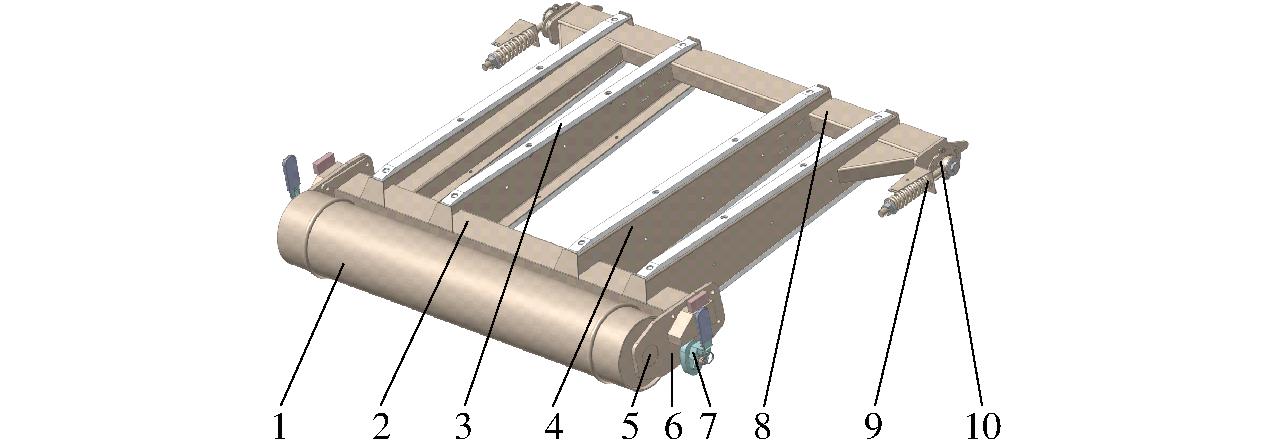 1 2 3 4 5 6 7 8 9 10