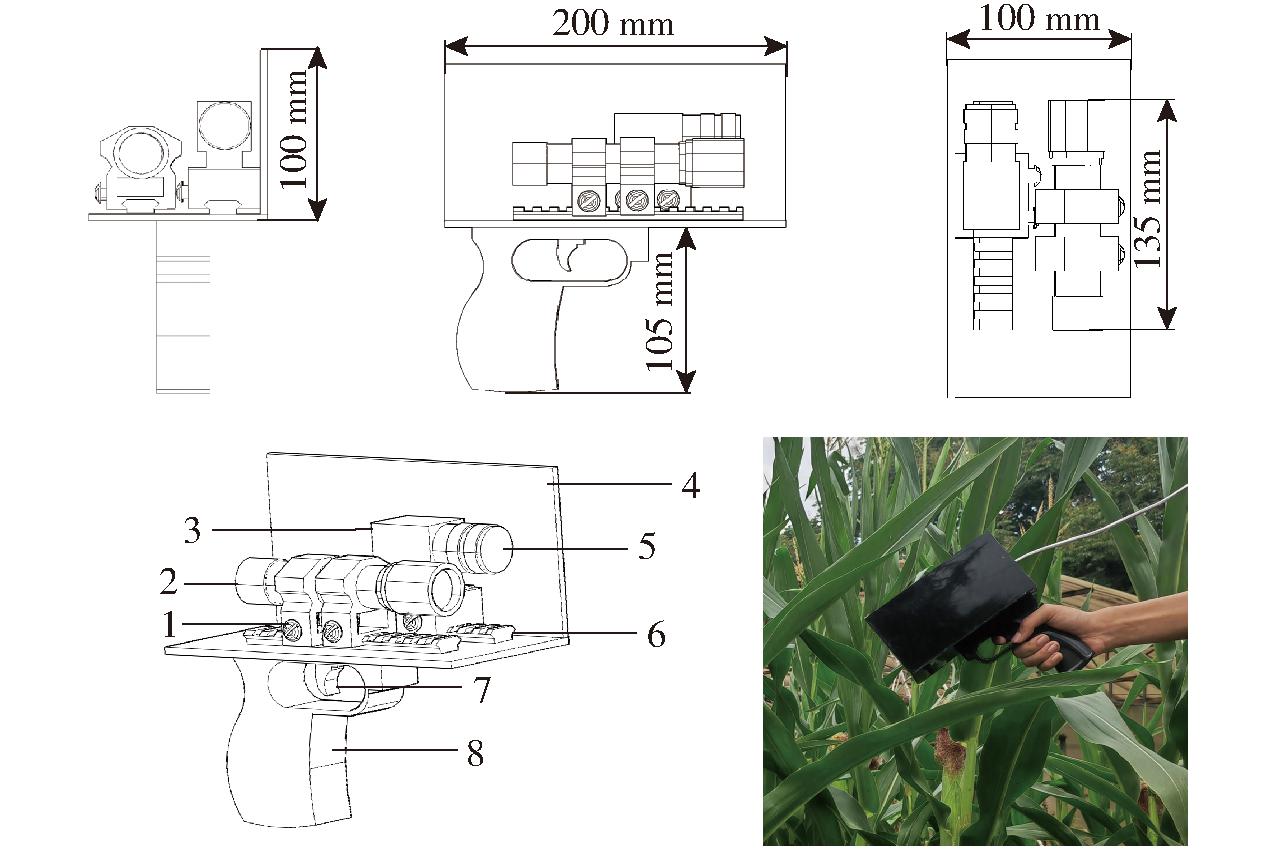 100 mm

200 mm

105 mm

100 mm

135 mm

4
3
5
2
1
6
7
8